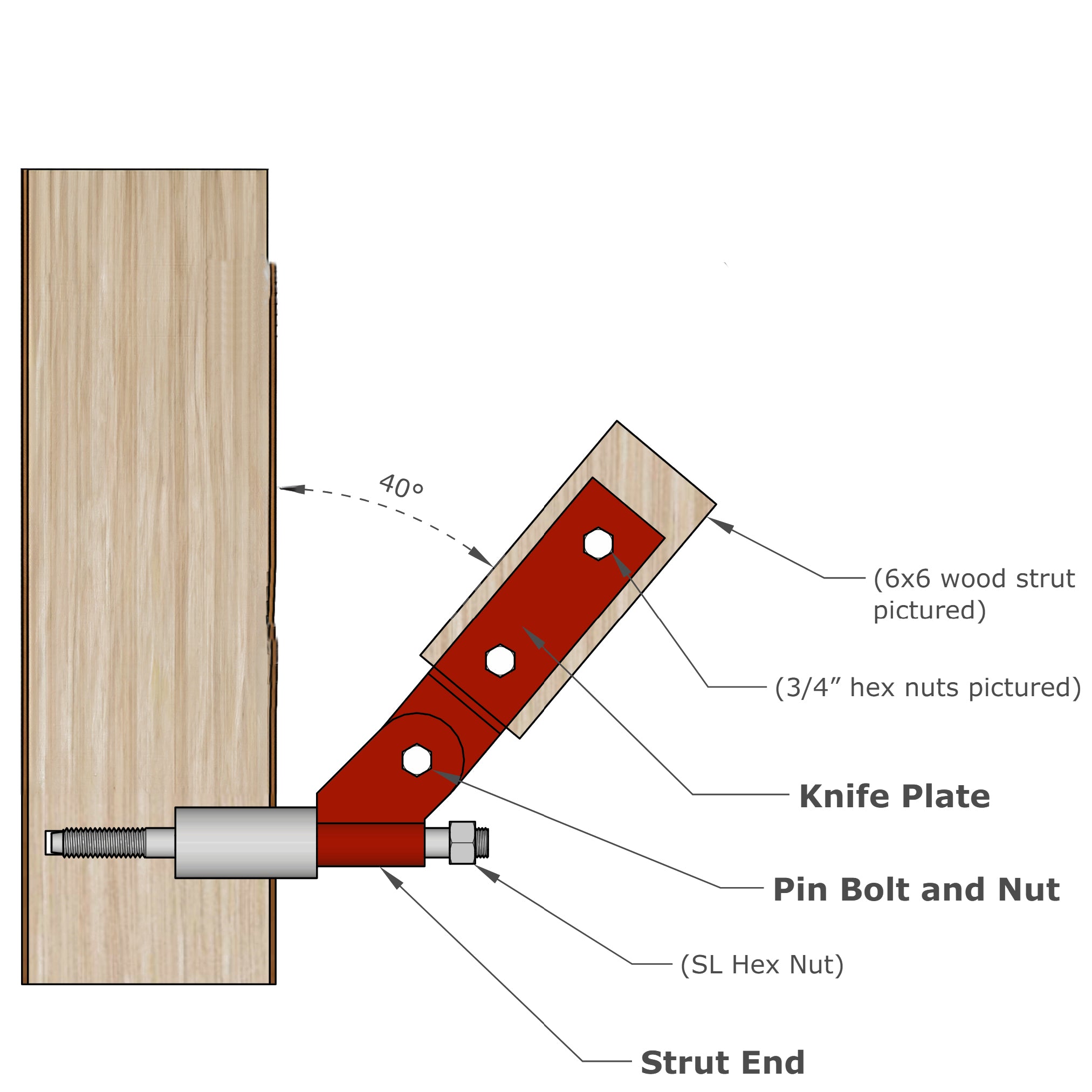 40°

(6x6 wood strut pictured)

(3/4” hex nuts pictured)

Knife Plate

Pin Bolt and Nut

(SL Hex Nut)

Strut End