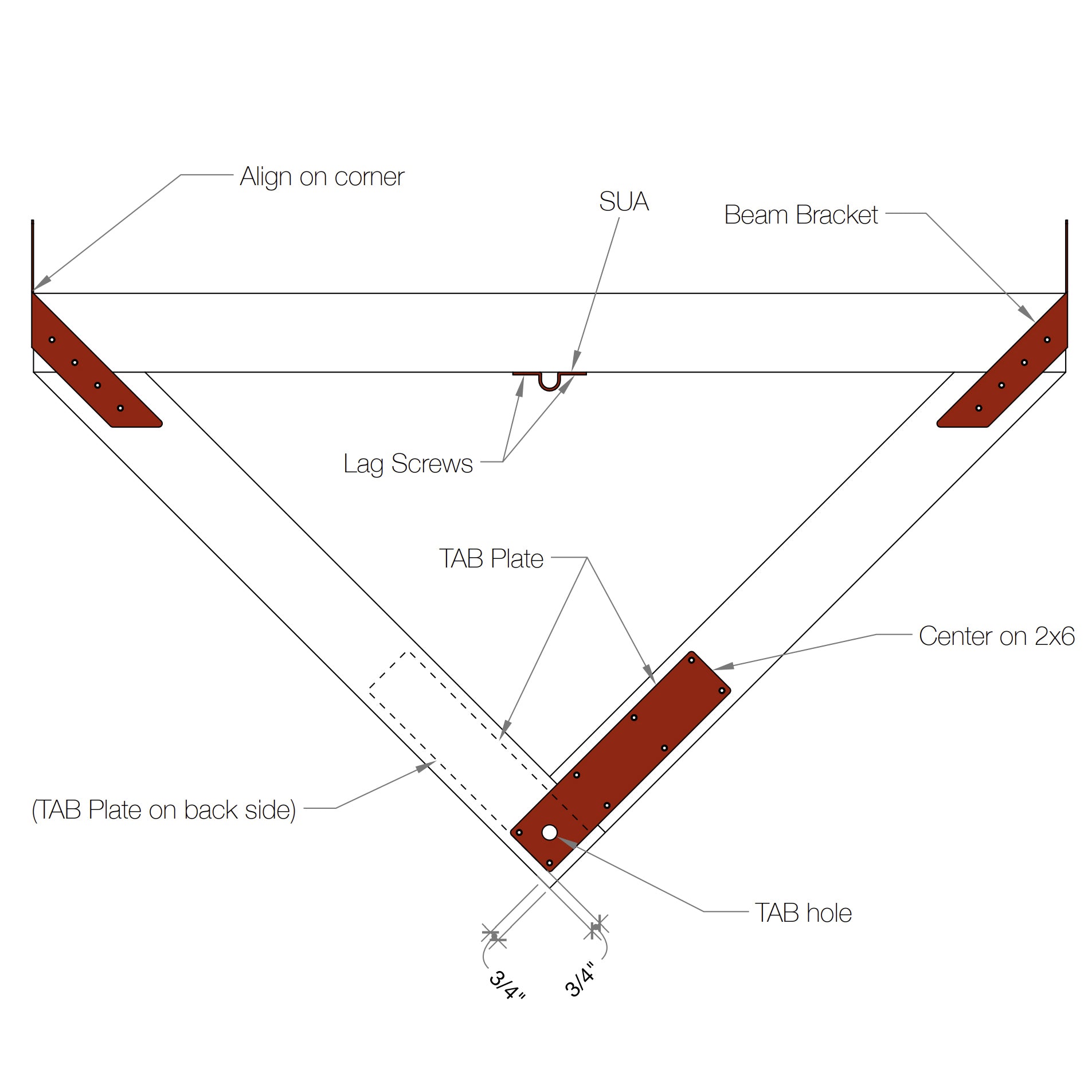 Align on corner

SUA

Beam Bracket

Lag Screws

TAB Plate

Center on 2x6

(TAB Plate on back side)

TAB hole

3/4"

3/4"